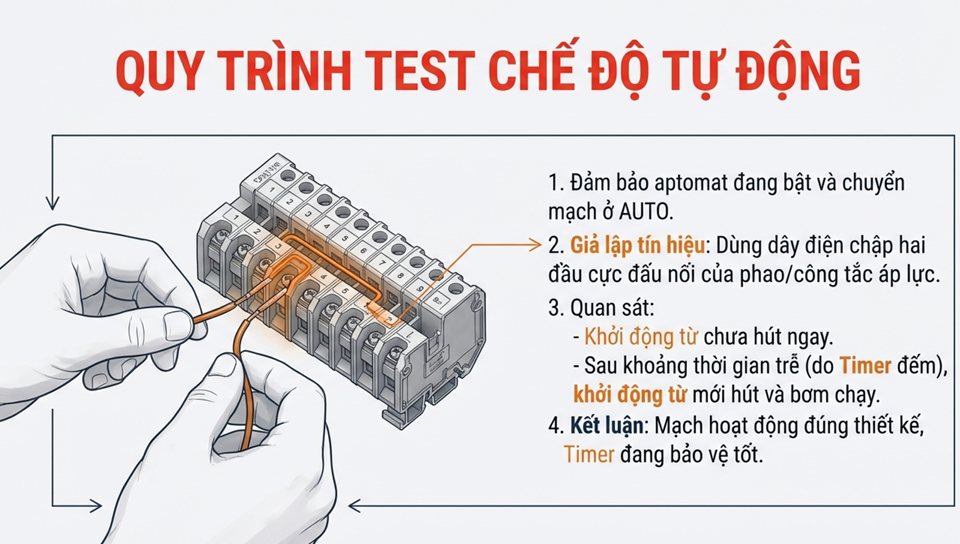 QUY TRÌNH TEST CHẾ ĐỘ TỰ ĐỘNG

1. Đảm bảo aptomat đang bật và chuyển mạch ở AUTO.

2. Giả lập tín hiệu: Dùng dây điện chập hai đầu cực đấu nối của phao/công tắc áp lực.

3. Quan sát:
- Khởi động từ chưa hút ngay.
- Sau khoảng thời gian trễ (do Timer đếm), khởi động từ mới hút và bơm chạy.

4. Kết luận: Mạch hoạt động đúng thiết kế, Timer đang bảo vệ tốt.

1
2
3
4
5
6
7
8
9